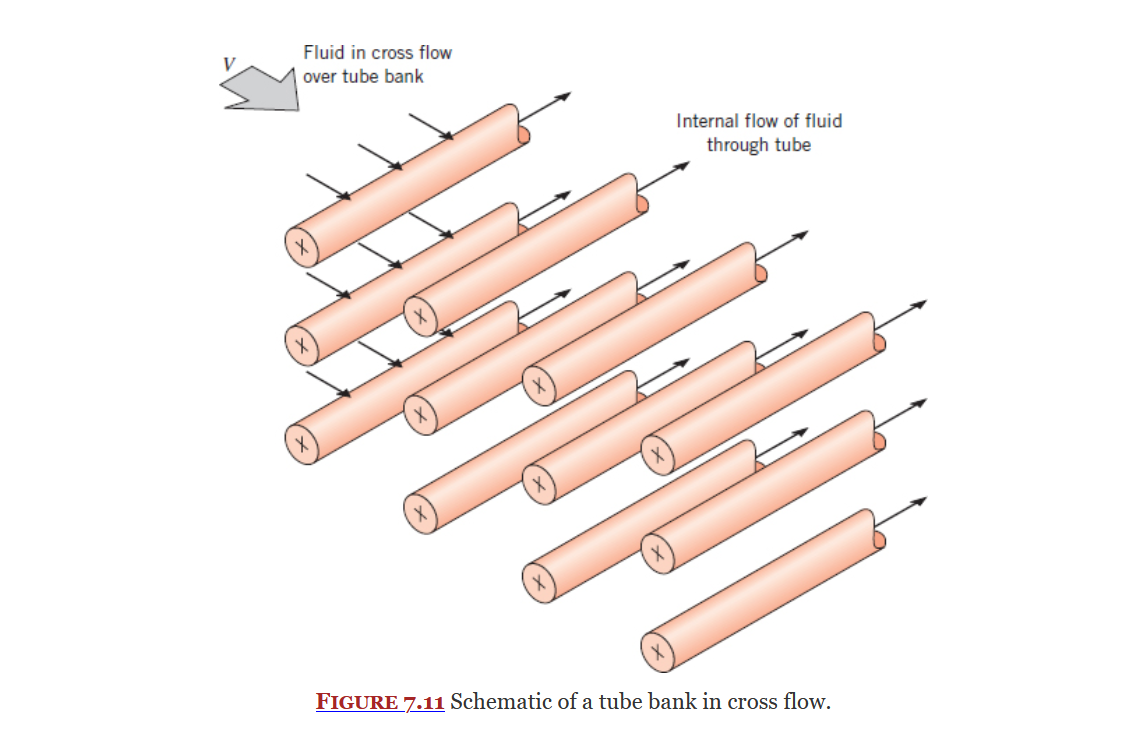 $V$

Fluid in cross flow over tube bank

Internal flow of fluid through tube

FIGURE 7.11 Schematic of a tube bank in cross flow.